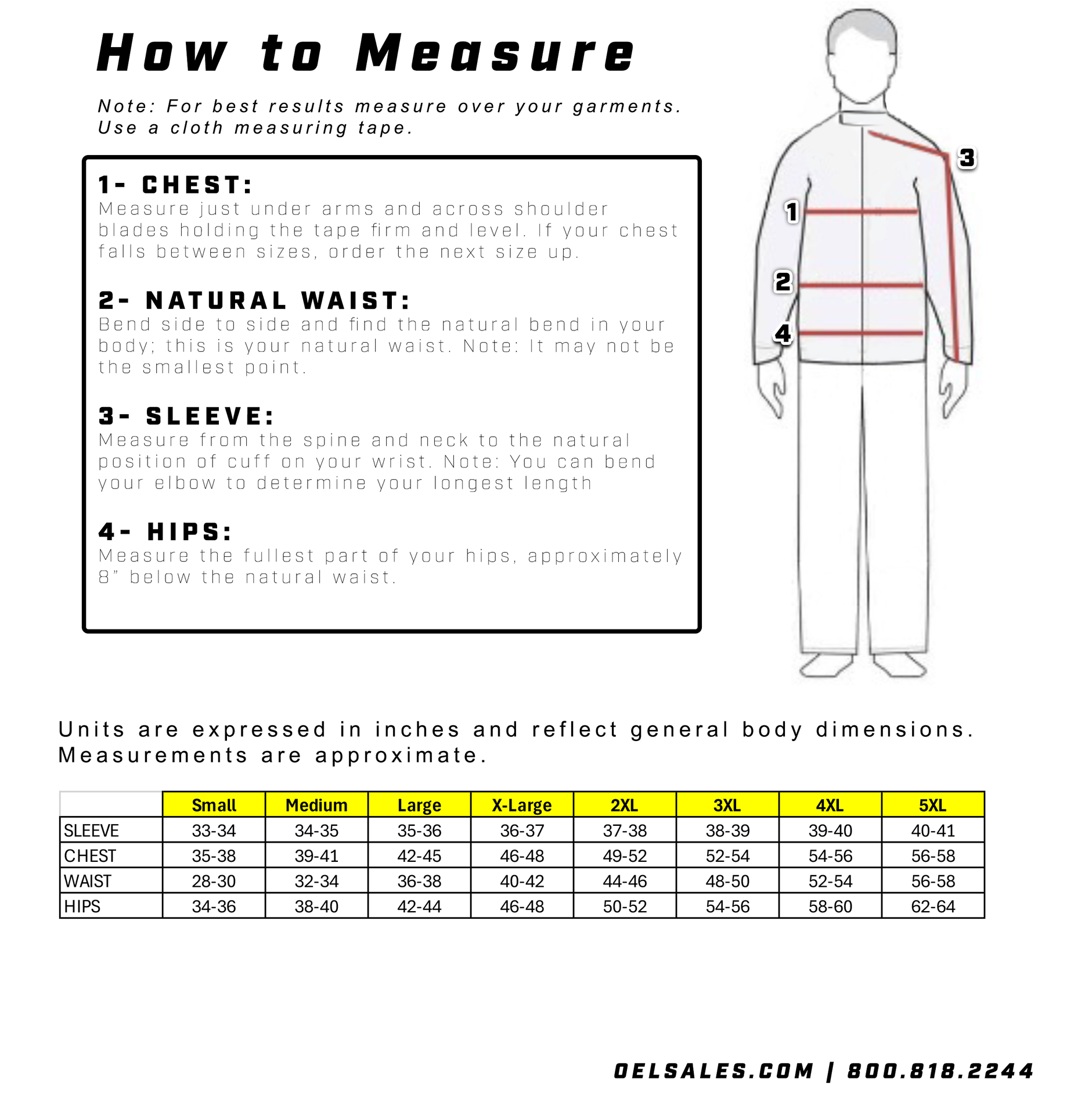 How to Measure

Note: For best results measure over your garments. Use a cloth measuring tape.

1- CHEST:
Measure just under arms and across shoulder blades holding the tape firm and level. If your chest falls between sizes, order the next size up.

2- NATURAL WAIST:
Bend side to side and find the natural bend in your body; this is your natural waist. Note: It may not be the smallest point.

3- SLEEVE:
Measure from the spine and neck to the natural position of cuff on your wrist. Note: You can bend your elbow to determine your longest length

4- HIPS:
Measure the fullest part of your hips, approximately 8" below the natural waist.

3
1
2
4

Units are expressed in inches and reflect general body dimensions. Measurements are approximate.

| | Small | Medium | Large | X-Large | 2XL | 3XL | 4XL | 5XL |
|---|---|---|---|---|---|---|---|---|
| SLEEVE | 33-34 | 34-35 | 35-36 | 36-37 | 37-38 | 38-39 | 39-40 | 40-41 |
| CHEST | 35-38 | 39-41 | 42-45 | 46-48 | 49-52 | 52-54 | 54-56 | 56-58 |
| WAIST | 28-30 | 32-34 | 36-38 | 40-42 | 44-46 | 48-50 | 52-54 | 56-58 |
| HIPS | 34-36 | 38-40 | 42-44 | 46-48 | 50-52 | 54-56 | 58-60 | 62-64 |

OELSALES.COM | 800.818.2244